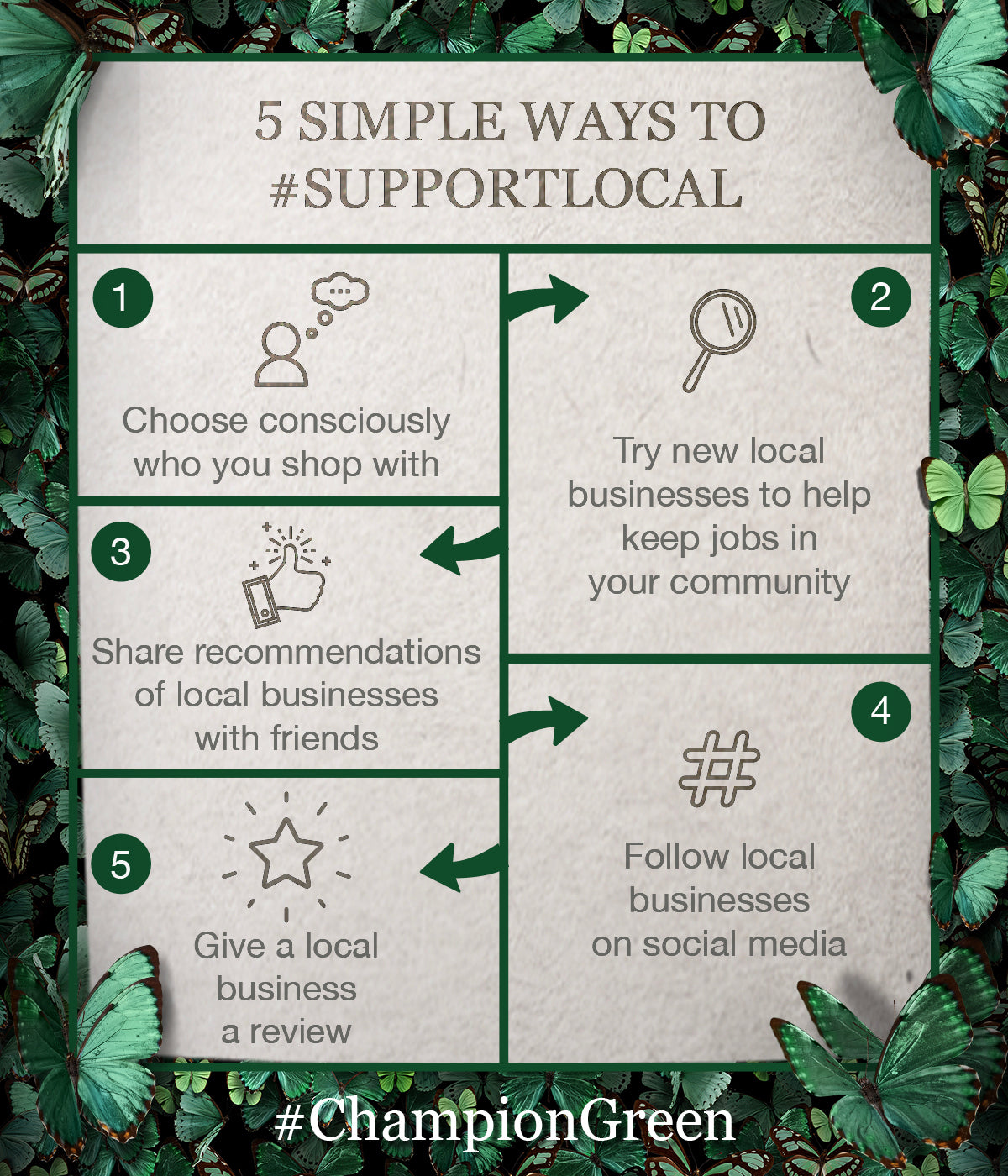 5 SIMPLE WAYS TO #SUPPORTLOCAL

1

Choose consciously who you shop with

2

Try new local businesses to help keep jobs in your community

3

Share recommendations of local businesses with friends

4

Follow local businesses on social media

5

Give a local business a review

#ChampionGreen