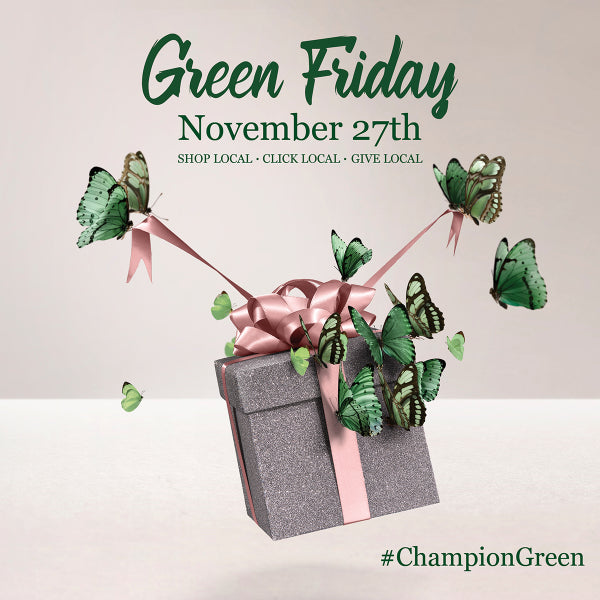 Green Friday
November 27th
SHOP LOCAL · CLICK LOCAL · GIVE LOCAL

#ChampionGreen